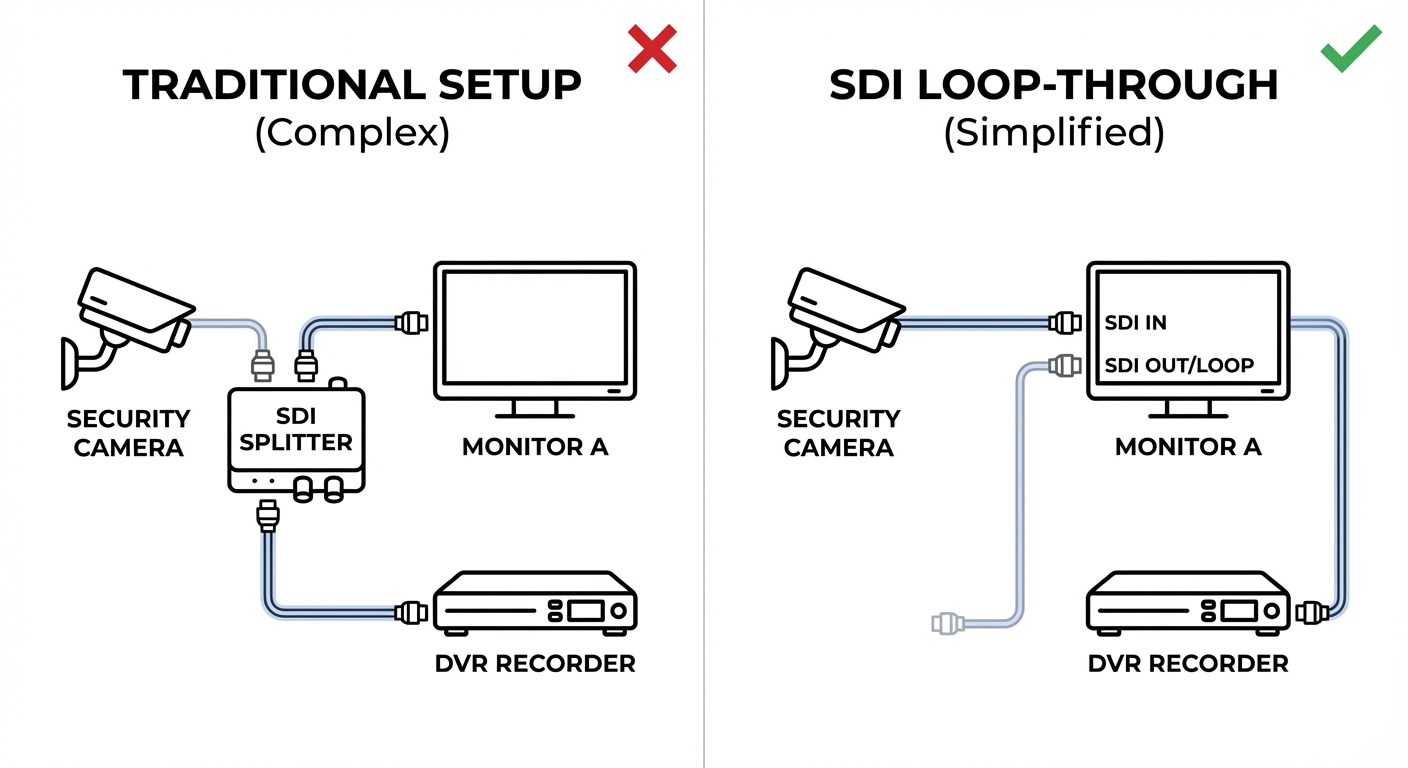 TRADITIONAL SETUP
(Complex)

SECURITY CAMERA

SDI SPLITTER

MONITOR A

DVR RECORDER

SDI LOOP-THROUGH
(Simplified)

SECURITY CAMERA

SDI IN

SDI OUT/LOOP

MONITOR A

DVR RECORDER