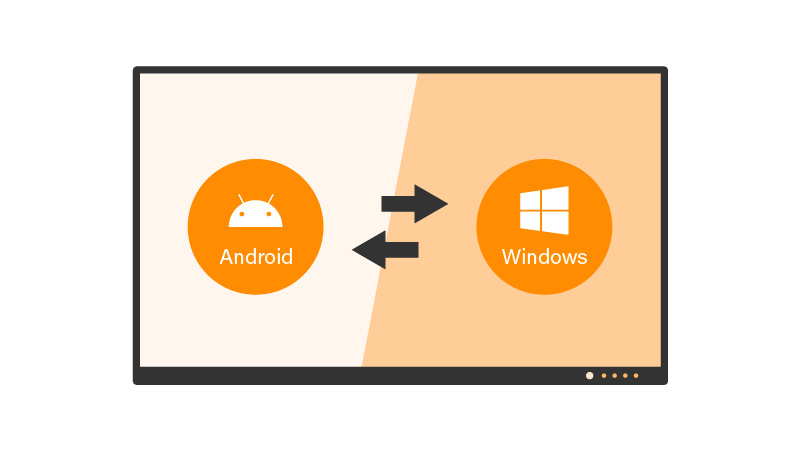 Android

Windows